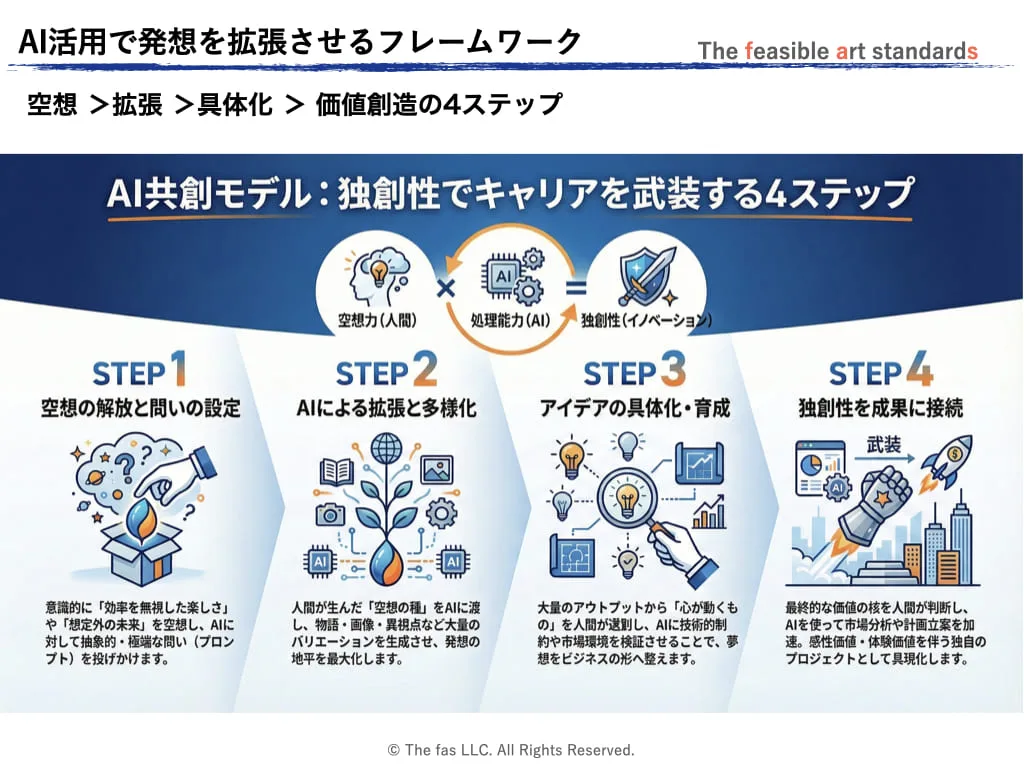 AI活用で発想を拡張させるフレームワーク

The feasible art standards

空想 ＞拡張 ＞具体化 ＞ 価値創造の4ステップ

AI共創モデル：独創性でキャリアを武装する4ステップ

空想力（人間） × 処理能力（AI） = 独創性（イノベーション）

AI

STEP 1
空想の解放と問いの設定

意識的に「効率を無視した楽しさ」や「想定外の未来」を空想し、AIに対して抽象的・極端な問い（プロンプト）を投げかけます。

STEP 2
AIによる拡張と多様化

AI AI

人間が生んだ「空想の種」をAIに渡し、物語・画像・異視点など大量のバリエーションを生成させ、発想の地平を最大化します。

STEP 3
アイデアの具体化・育成

大量のアウトプットから「心が動くもの」を人間が選別し、AIに技術的制約や市場環境を検証させることで、夢想をビジネスの形へ整えます。

STEP 4
独創性を成果に接続

武装

AI

最終的な価値の核を人間が判断し、AIを使って市場分析や計画立案を加速。感性価値・体験価値を伴う独自のプロジェクトとして具現化します。

© The fas LLC. All Rights Reserved.